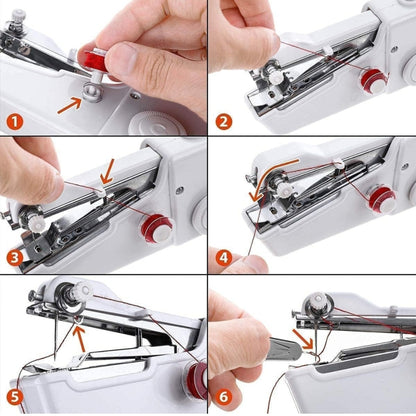 1
2
3
4
5
6